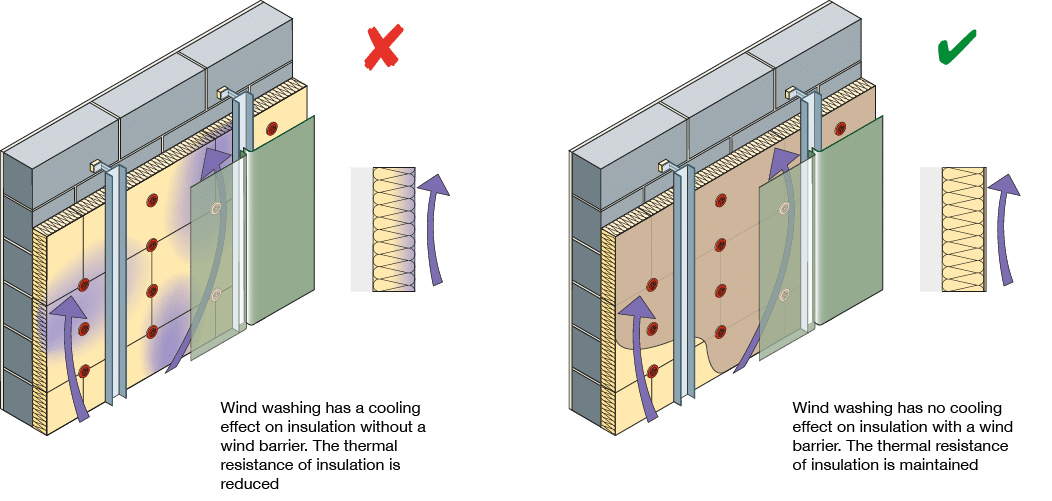 Wind washing has a cooling effect on insulation without a wind barrier. The thermal resistance of insulation is reduced

Wind washing has no cooling effect on insulation with a wind barrier. The thermal resistance of insulation is maintained