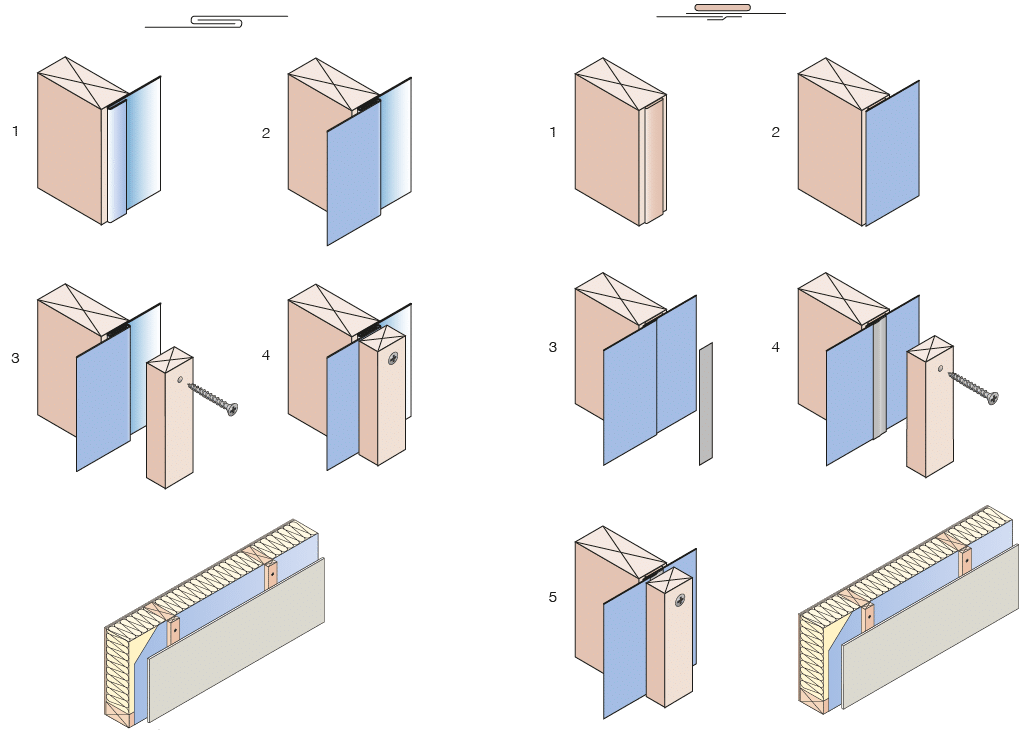 1

2

3

4

1

2

3

4

5