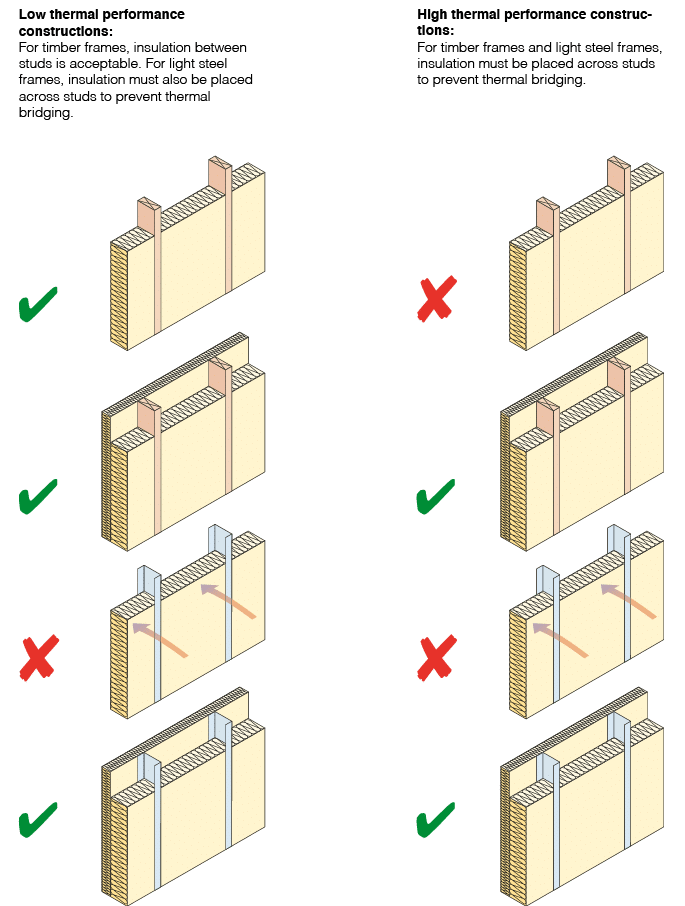 **Low thermal performance constructions:**
For timber frames, insulation between studs is acceptable. For light steel frames, insulation must also be placed across studs to prevent thermal bridging.

**High thermal performance constructions:**
For timber frames and light steel frames, insulation must be placed across studs to prevent thermal bridging.